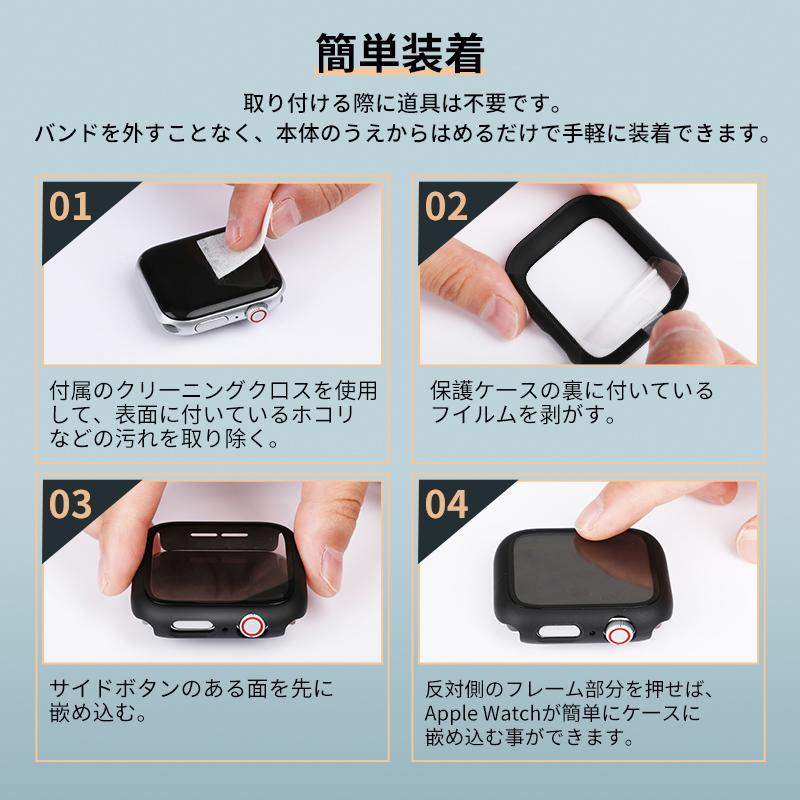 簡単装着

取り付ける際に道具は不要です。
バンドを外すことなく、本体のうえからはめるだけで手軽に装着できます。

01

付属のクリーニングクロスを使用して、表面に付いているホコリなどの汚れを取り除く。

02

保護ケースの裏に付いているフイルムを剥がす。

03

サイドボタンのある面を先に嵌め込む。

04

反対側のフレーム部分を押せば、Apple Watchが簡単にケースに嵌め込む事ができます。