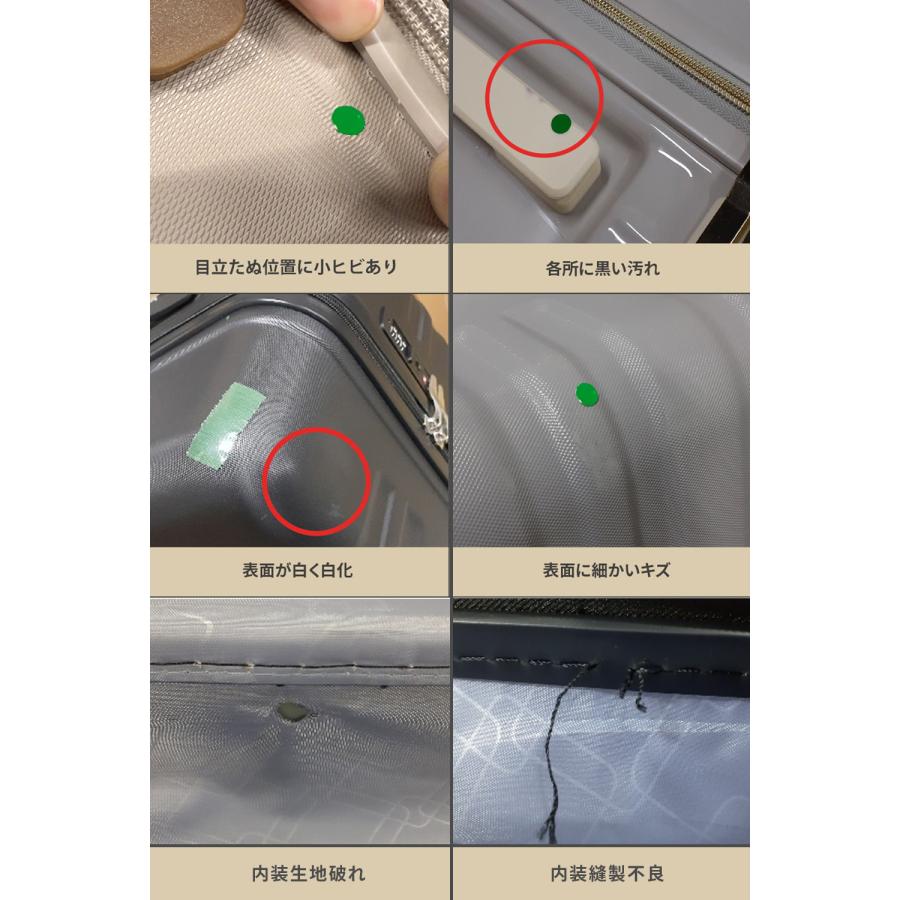 目立たぬ位置に小ヒビあり

各所に黒い汚れ

表面が白く白化

表面に細かいキズ

内装生地破れ

内装縫製不良