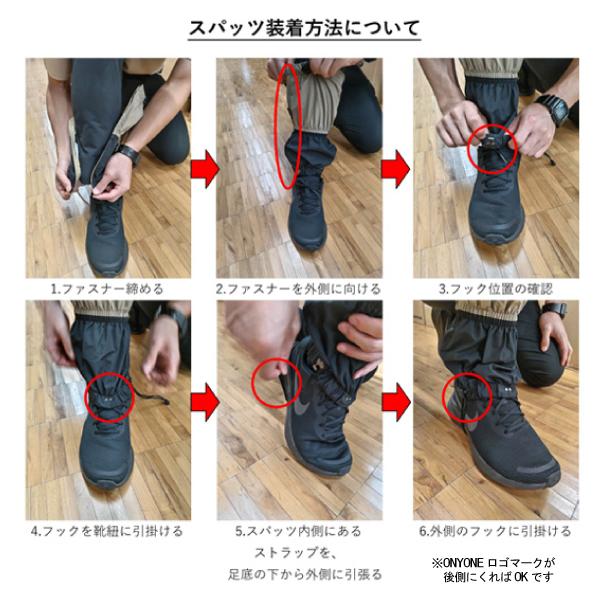 スパッツ装着方法について

1.ファスナー締める

2.ファスナーを外側に向ける

3.フック位置の確認

4.フックを靴紐に引掛ける

5.スパッツ内側にあるストラップを、足底の下から外側に引張る

6.外側のフックに引掛ける

※ONYONE ロゴマークが後側にくればOKです